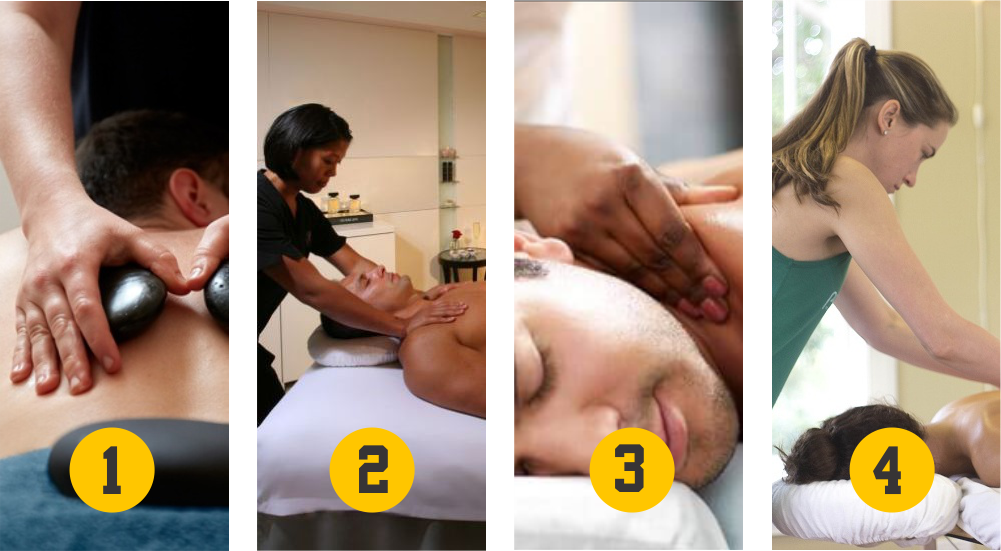 1

2

3

4